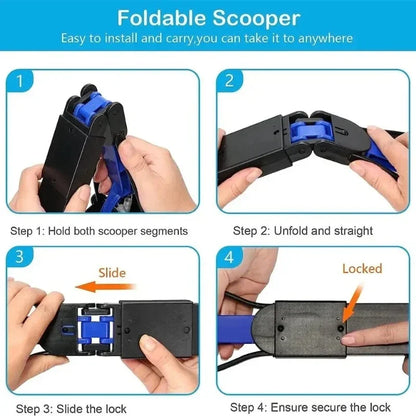 Foldable Scooper
Easy to install and carry,you can take it to anywhere

1

Step 1: Hold both scooper segments

2

Step 2: Unfold and straight

3

Slide

Step 3: Slide the lock

4

Locked

Step 4: Ensure secure the lock